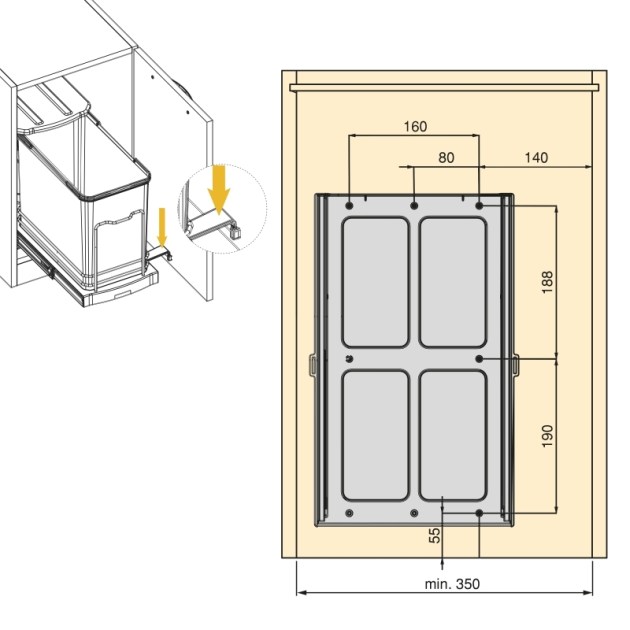 160
80
140
188
190
55
min. 350