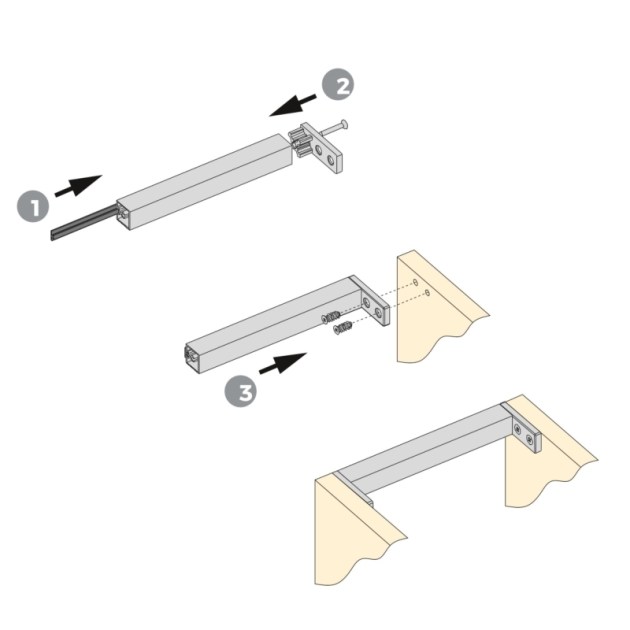 2

1

3