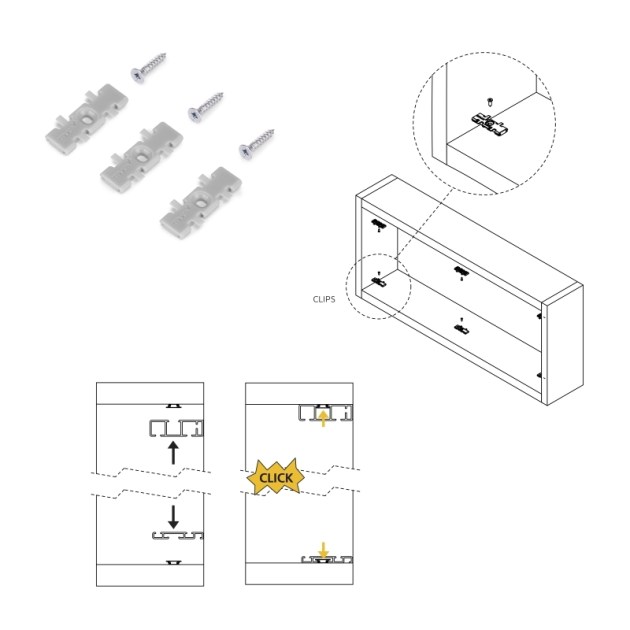 CLIPS

CLICK