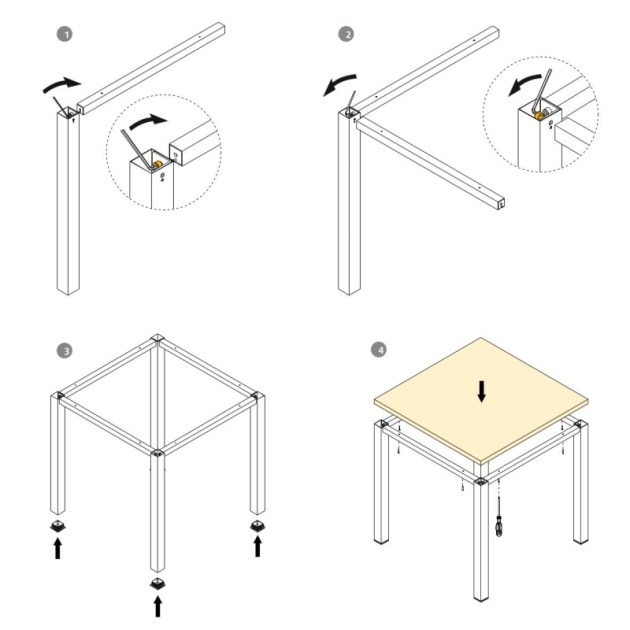 1

2

3

4