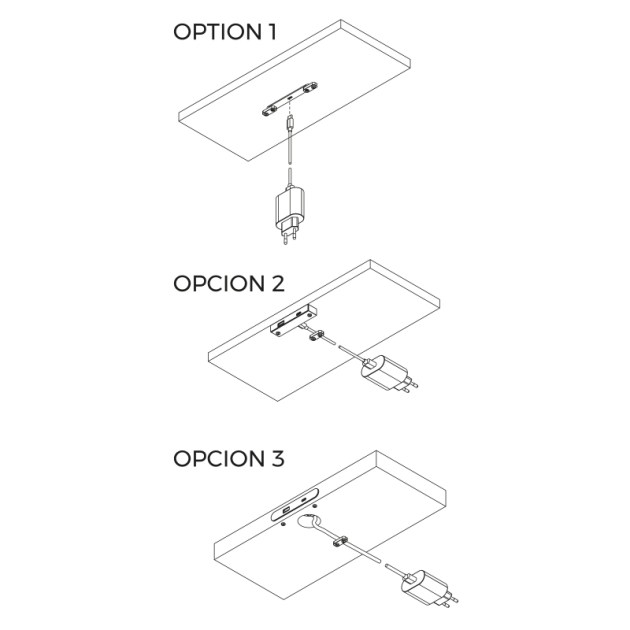 OPTION 1

OPCION 2

OPCION 3